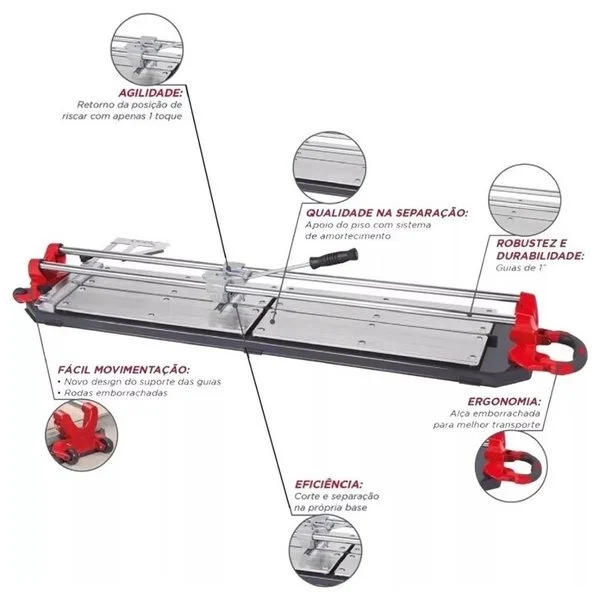 AGILIDADE:
Retorno da posição de riscar com apenas 1 toque

QUALIDADE NA SEPARAÇÃO:
Apoio do piso com sistema de amortecimento

ROBUSTEZ E DURABILIDADE:
Guias de 1"

FÁCIL MOVIMENTAÇÃO:
• Novo design do suporte das guias
• Rodas emborrachadas

ERGONOMIA:
Alça emborrachada para melhor transporte

EFICIÊNCIA:
Corte e separação na própria base